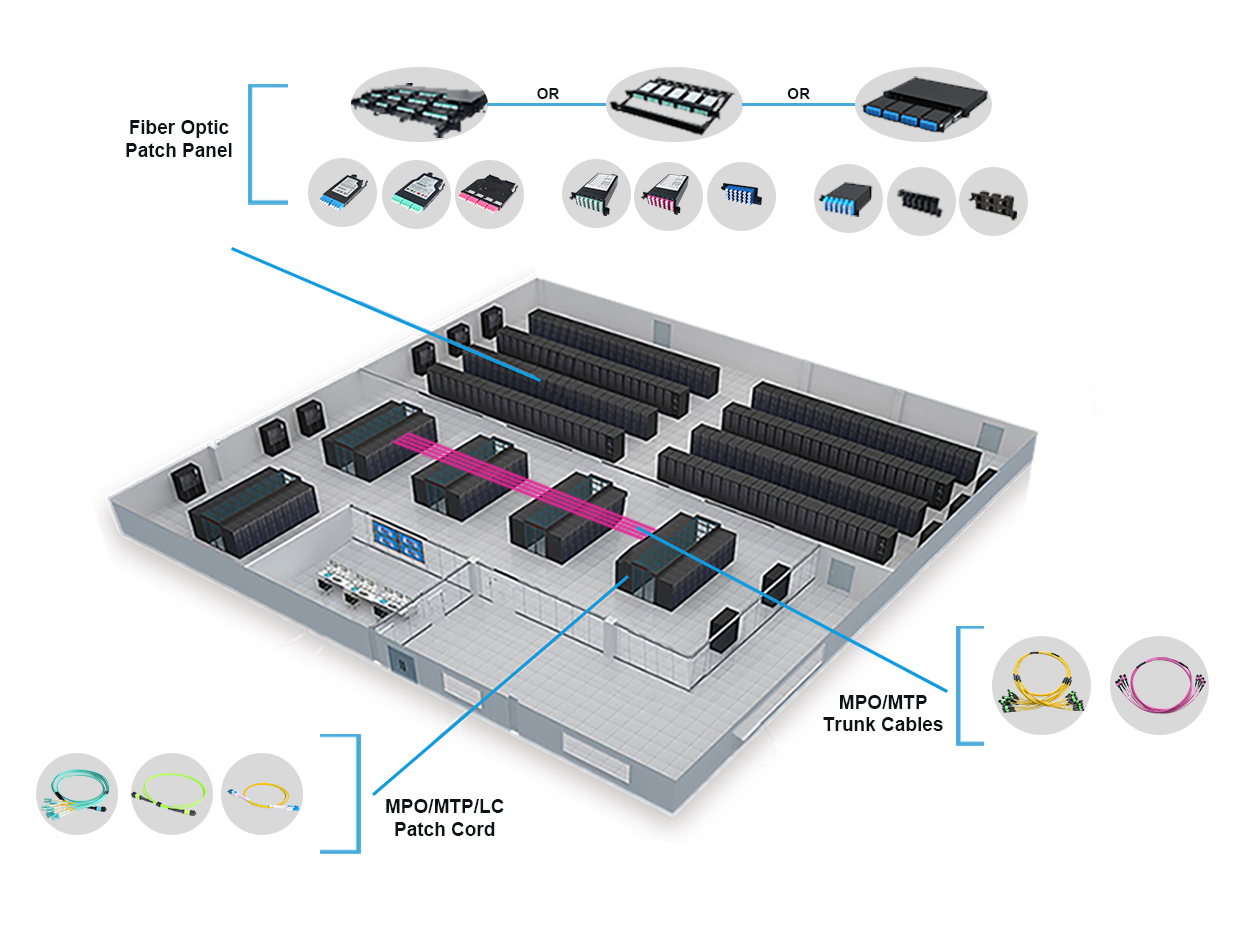 Fiber Optic Patch Panel

OR

OR

MPO/MTP Trunk Cables

MPO/MTP/LC Patch Cord