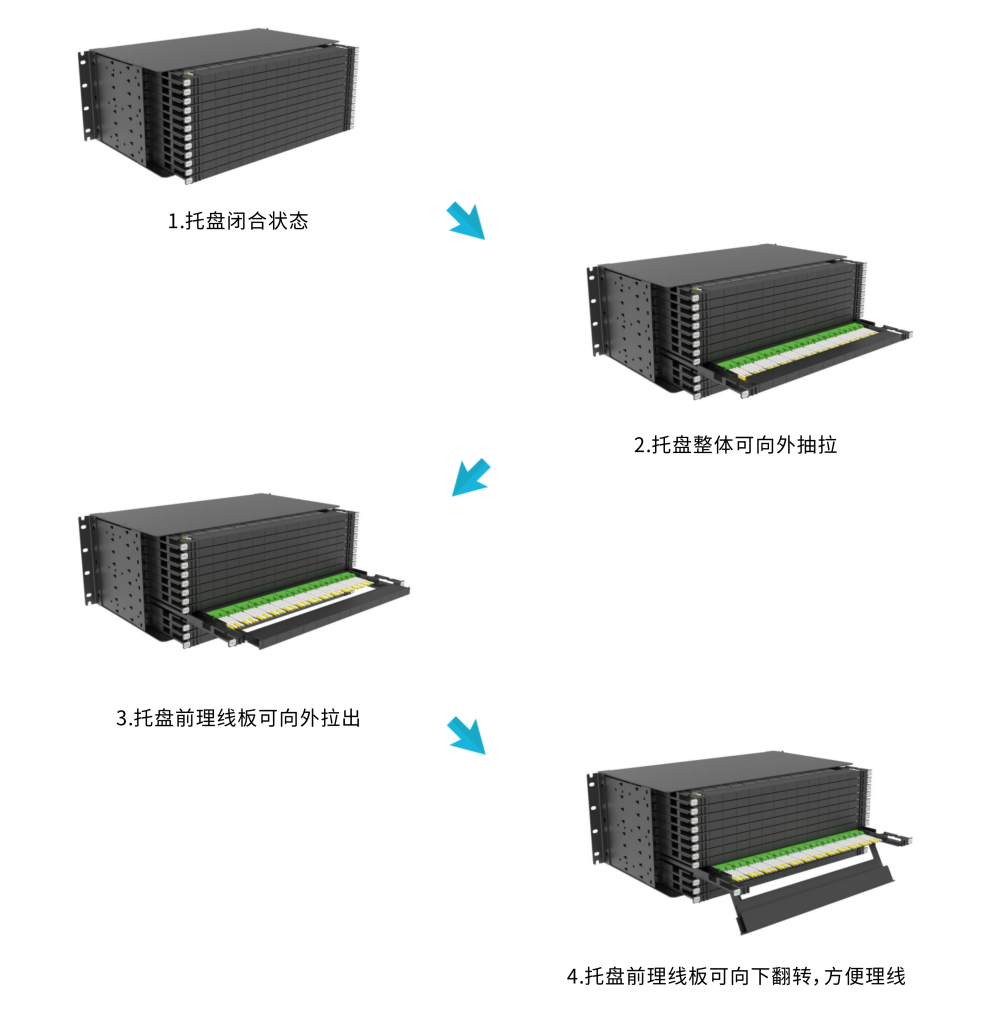 1.托盘闭合状态

2.托盘整体可向外抽拉

3.托盘前理线板可向外拉出

4.托盘前理线板可向下翻转,方便理线